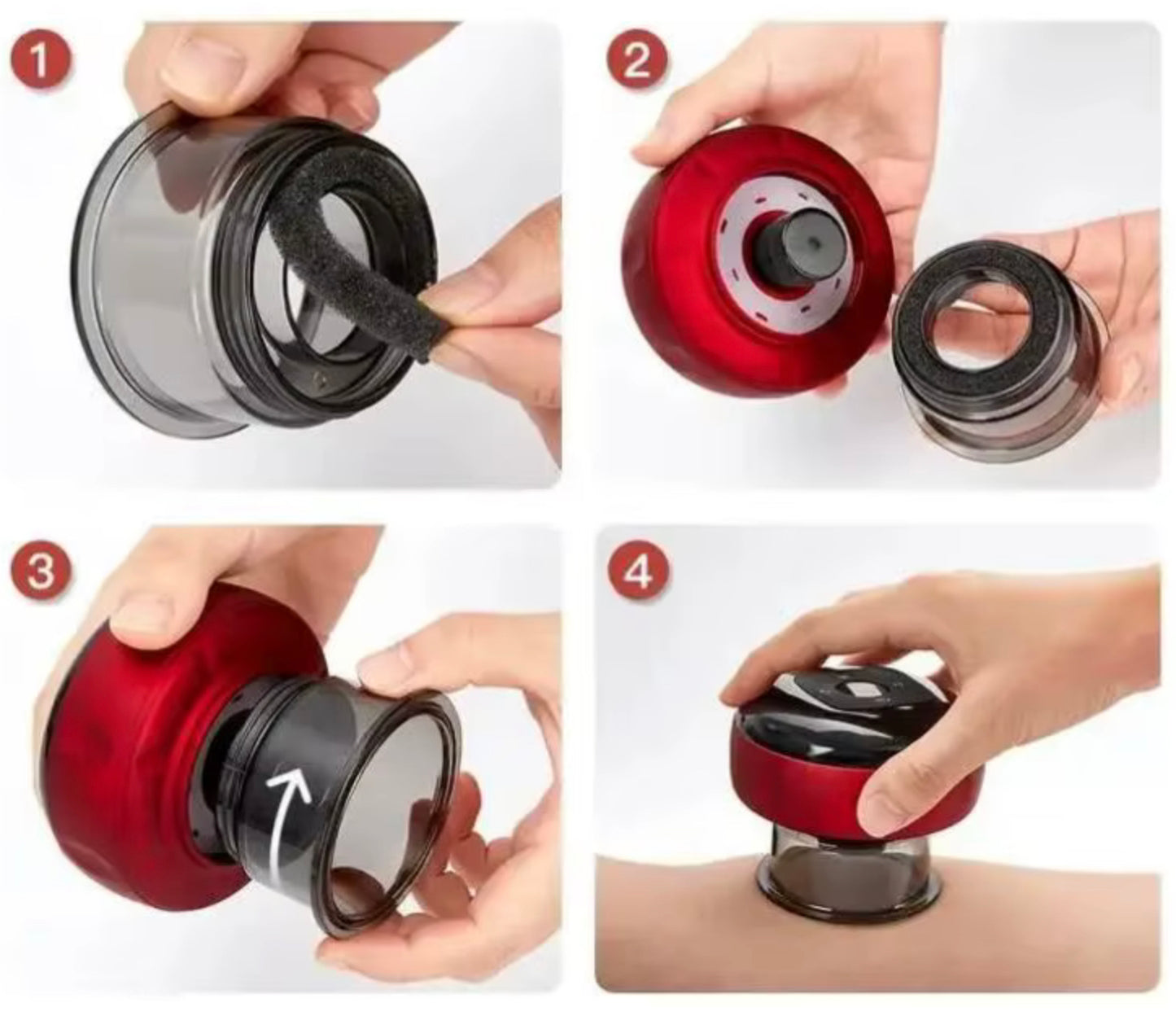 1

2

3

4